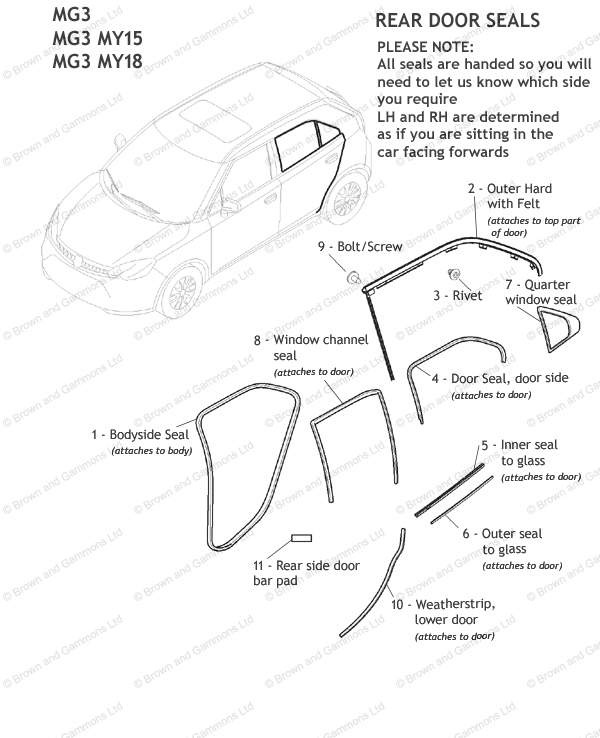 MG3
MG3 MY15
MG3 MY18

REAR DOOR SEALS

PLEASE NOTE:
All seals are handed so you will need to let us know which side you require
LH and RH are determined as if you are sitting in the car facing forwards

2 - Outer Hard with Felt
(attaches to top part of door)

9 - Bolt/Screw

3 - Rivet

7 - Quarter window seal

8 - Window channel seal
(attaches to door)

4 - Door Seal, door side
(attaches to door)

1 - Bodyside Seal
(attaches to body)

5 - Inner seal to glass
(attaches to door)

6 - Outer seal to glass
(attaches to door)

11 - Rear side door bar pad

10 - Weatherstrip, lower door
(attaches to door)

© Brown and Gammons Ltd